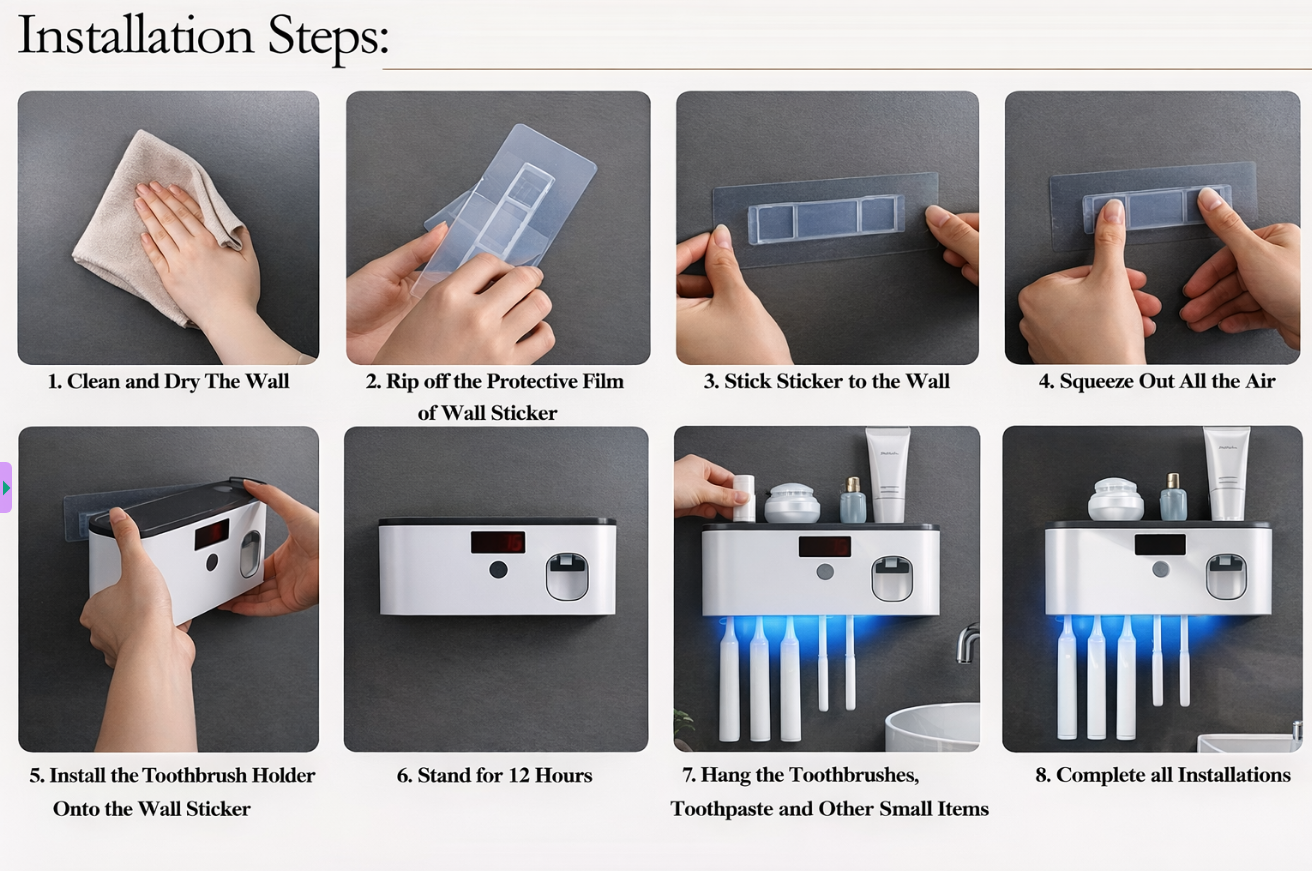 Installation Steps:

1. Clean and Dry The Wall

2. Rip off the Protective Film of Wall Sticker

3. Stick Sticker to the Wall

4. Squeeze Out All the Air

5. Install the Toothbrush Holder Onto the Wall Sticker

6. Stand for 12 Hours

7. Hang the Toothbrushes, Toothpaste and Other Small Items

8. Complete all Installations